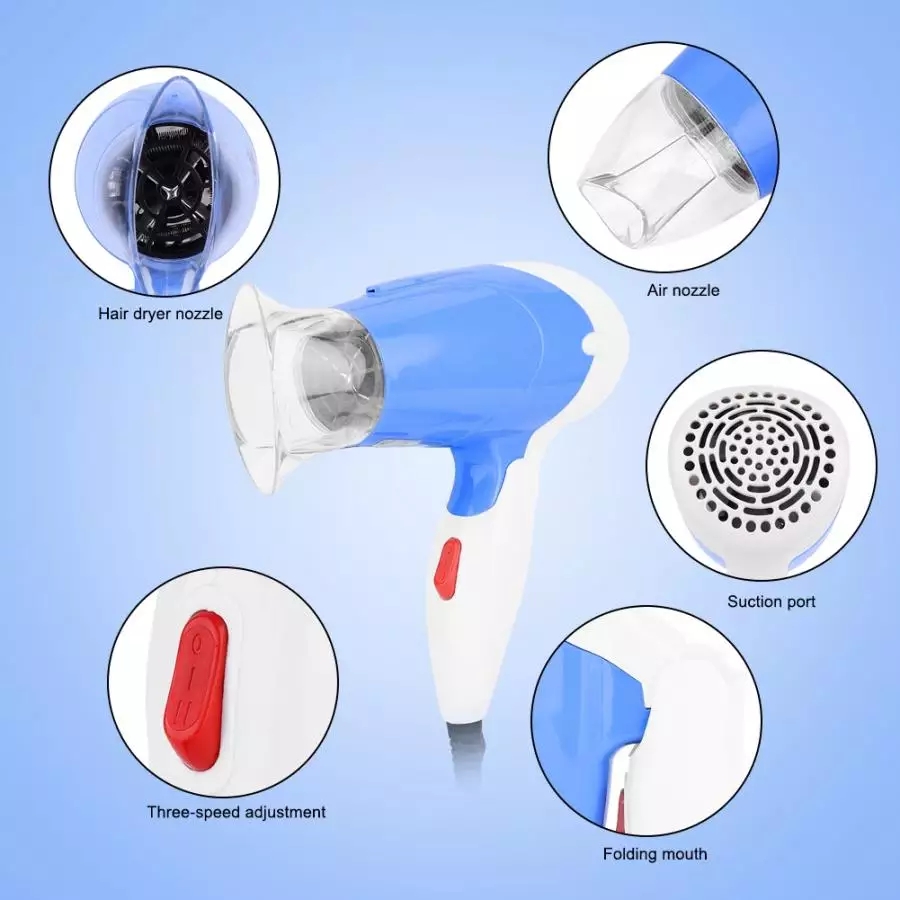 Hair dryer nozzle

Air nozzle

Suction port

Three-speed adjustment

Folding mouth