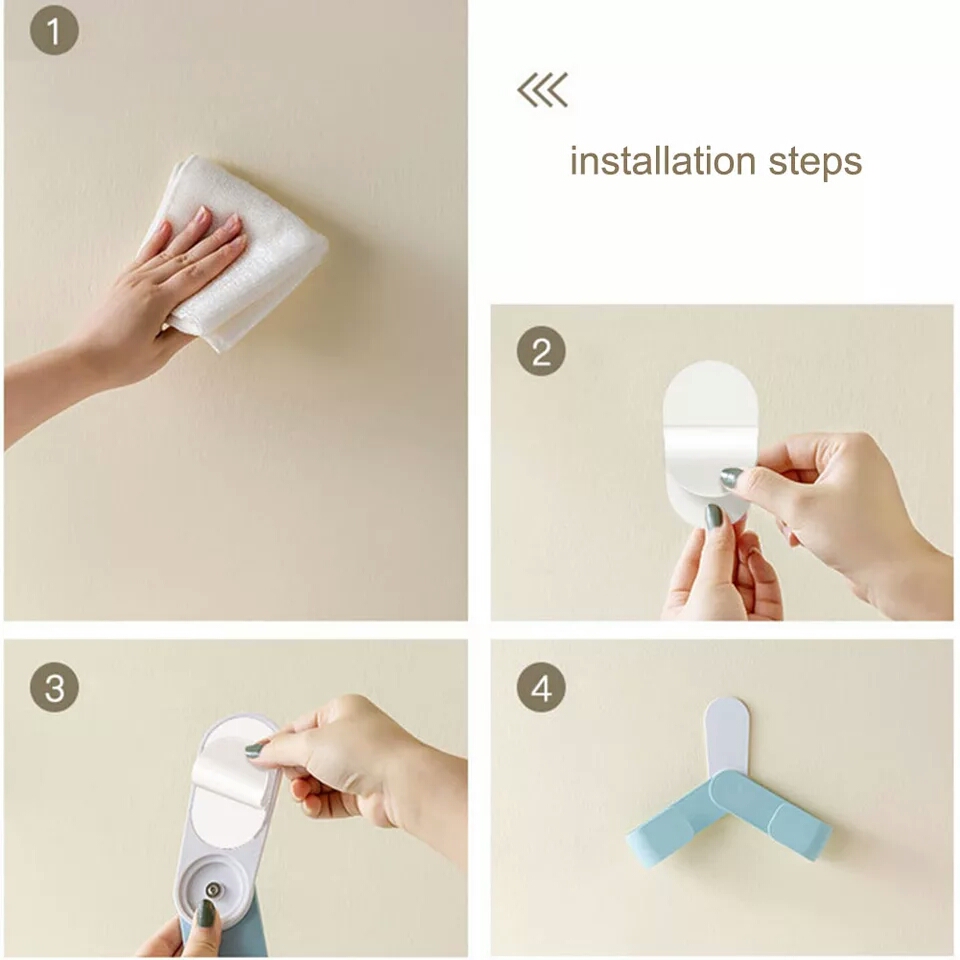 1

installation steps

2

3

4