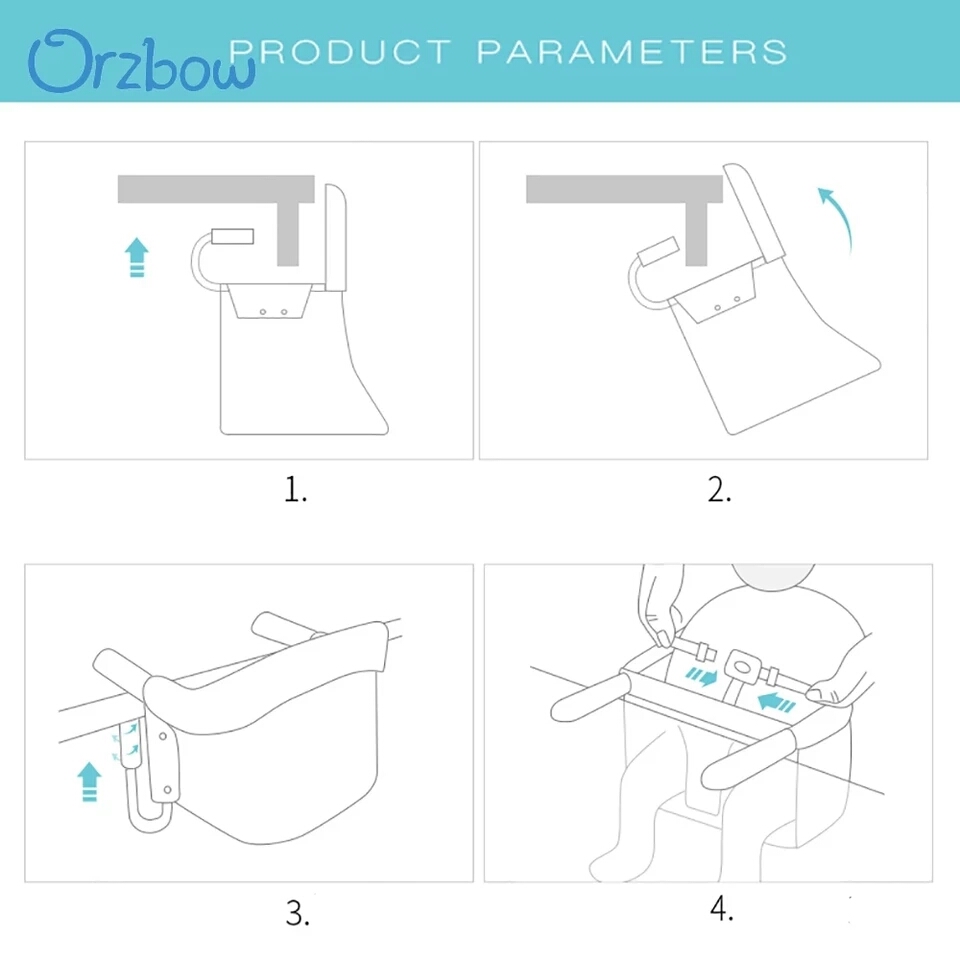 Orzbow PRODUCT PARAMETERS

1.

2.

3.

4.