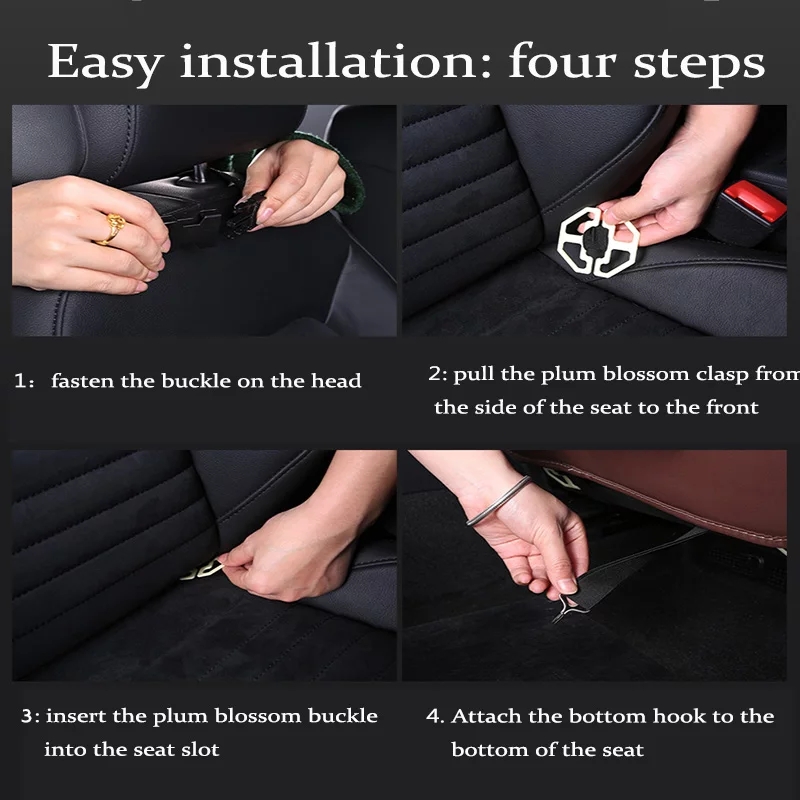 Easy installation: four steps

1: fasten the buckle on the head

2: pull the plum blossom clasp from the side of the seat to the front

3: insert the plum blossom buckle into the seat slot

4. Attach the bottom hook to the bottom of the seat