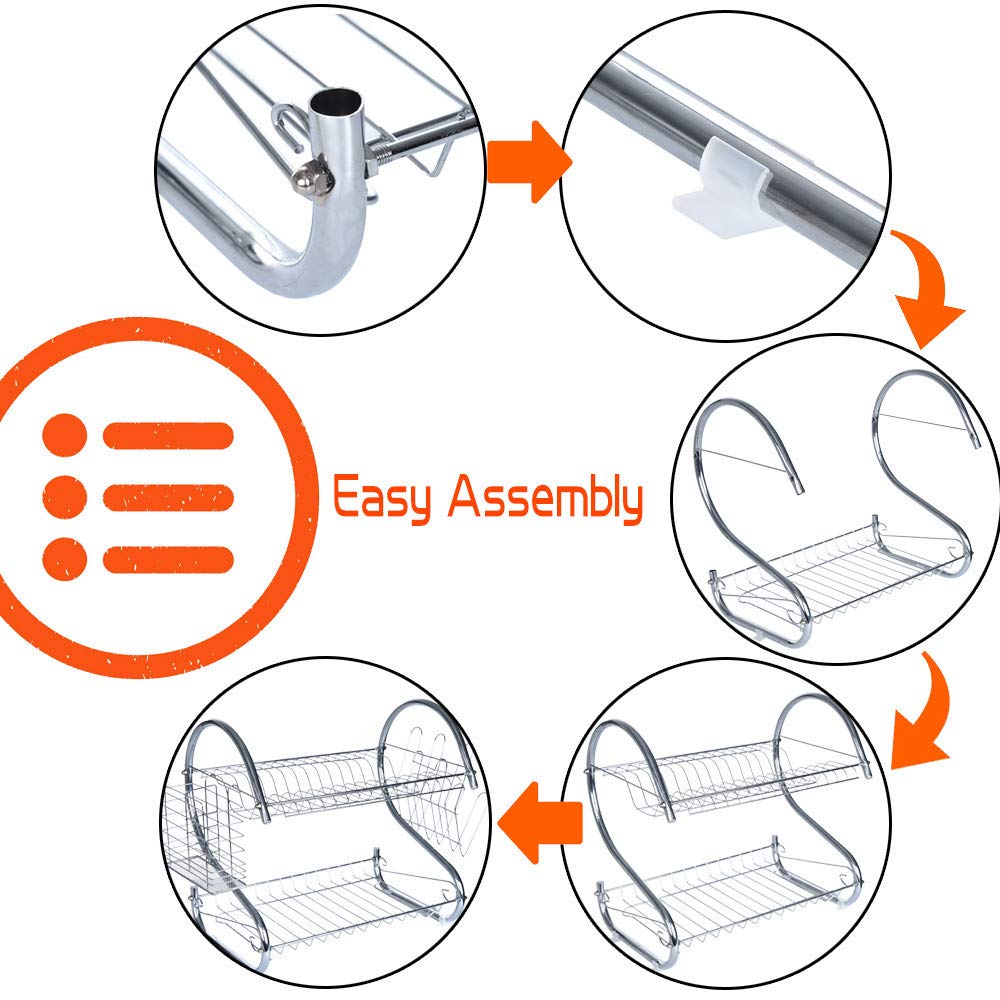 Easy Assembly