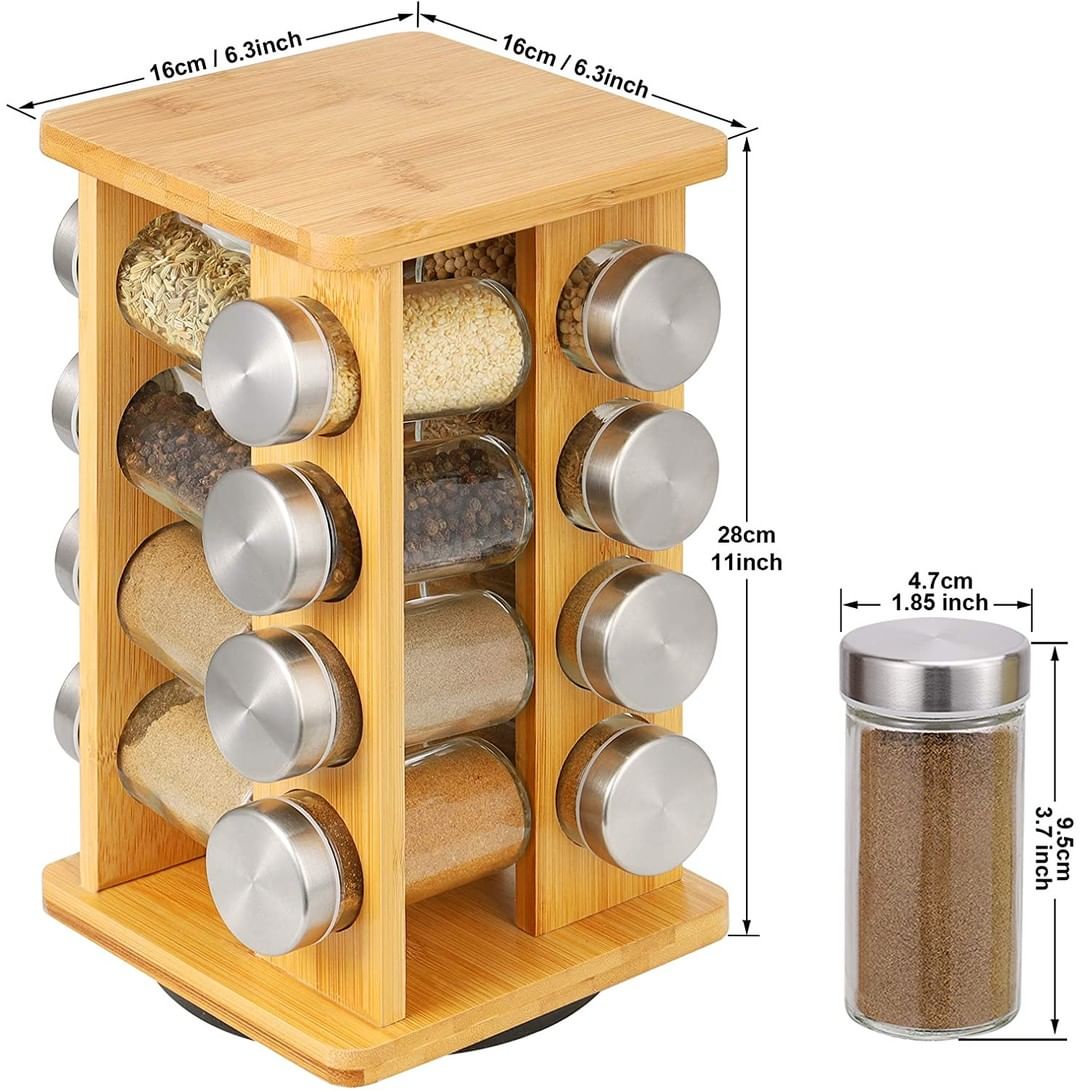 16cm / 6.3inch
16cm / 6.3inch
28cm
11inch
4.7cm
1.85 inch
9.5cm
3.7 inch