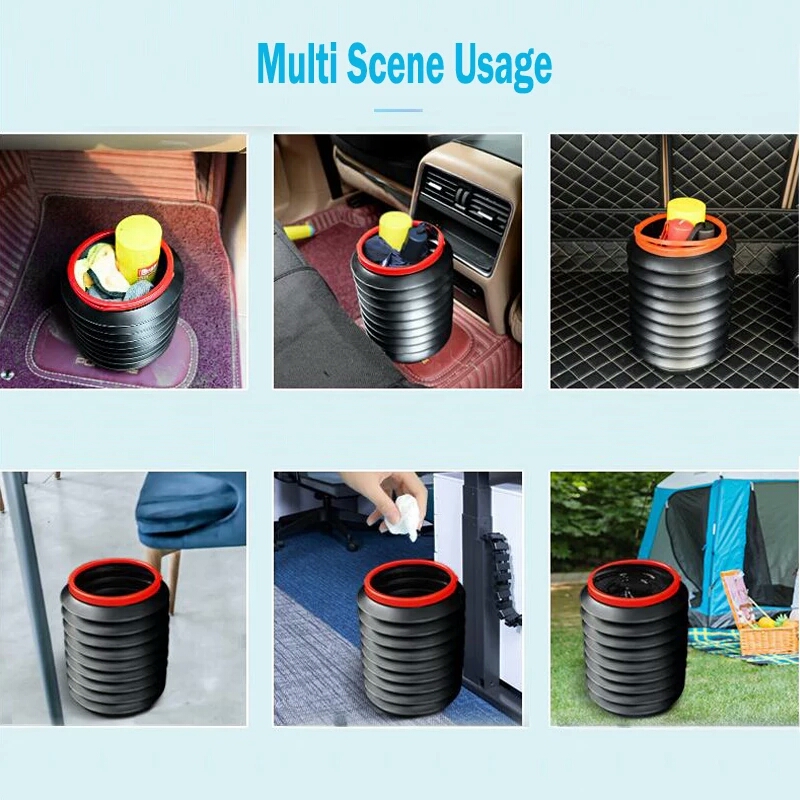 Multi Scene Usage