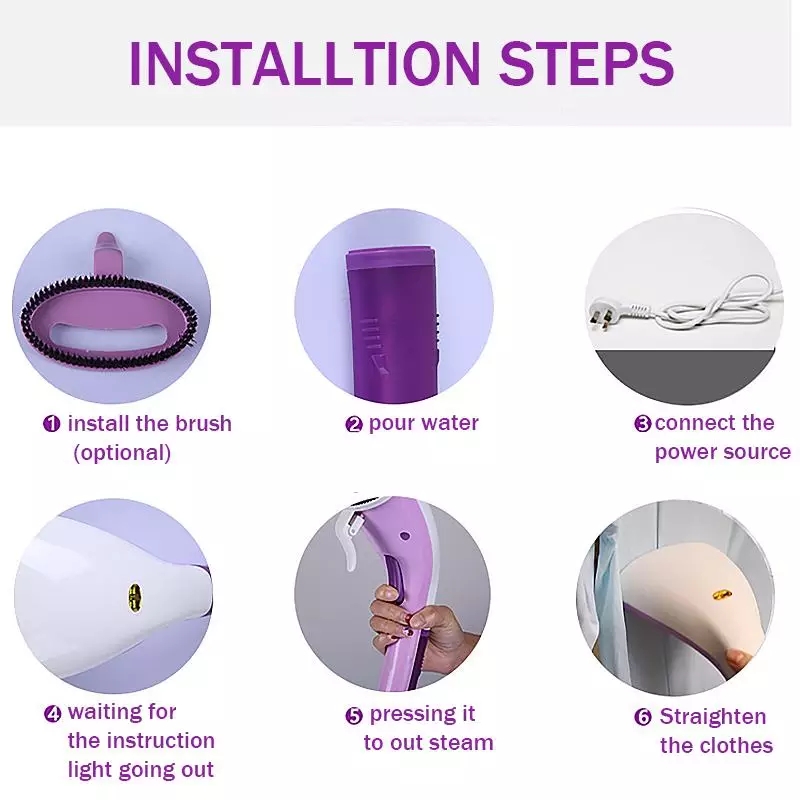 INSTALLTION STEPS

❶ install the brush (optional)

❷ pour water

❸ connect the power source

❹ waiting for the instruction light going out

❺ pressing it to out steam

❻ Straighten the clothes