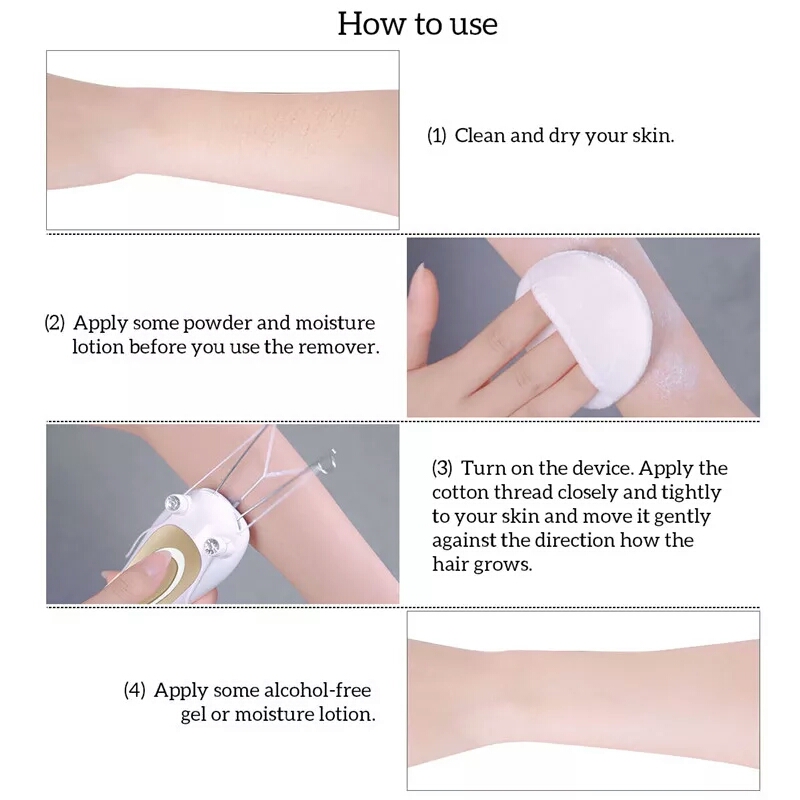 How to use

(1) Clean and dry your skin.

(2) Apply some powder and moisture lotion before you use the remover.

(3) Turn on the device. Apply the cotton thread closely and tightly to your skin and move it gently against the direction how the hair grows.

(4) Apply some alcohol-free gel or moisture lotion.