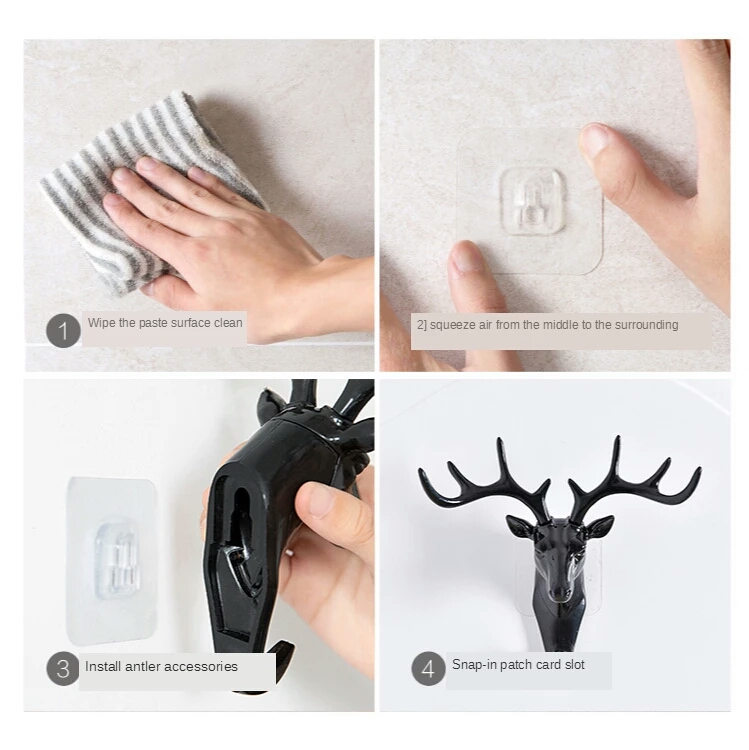 1 Wipe the paste surface clean

2] squeeze air from the middle to the surrounding

3 Install antler accessories

4 Snap-in patch card slot