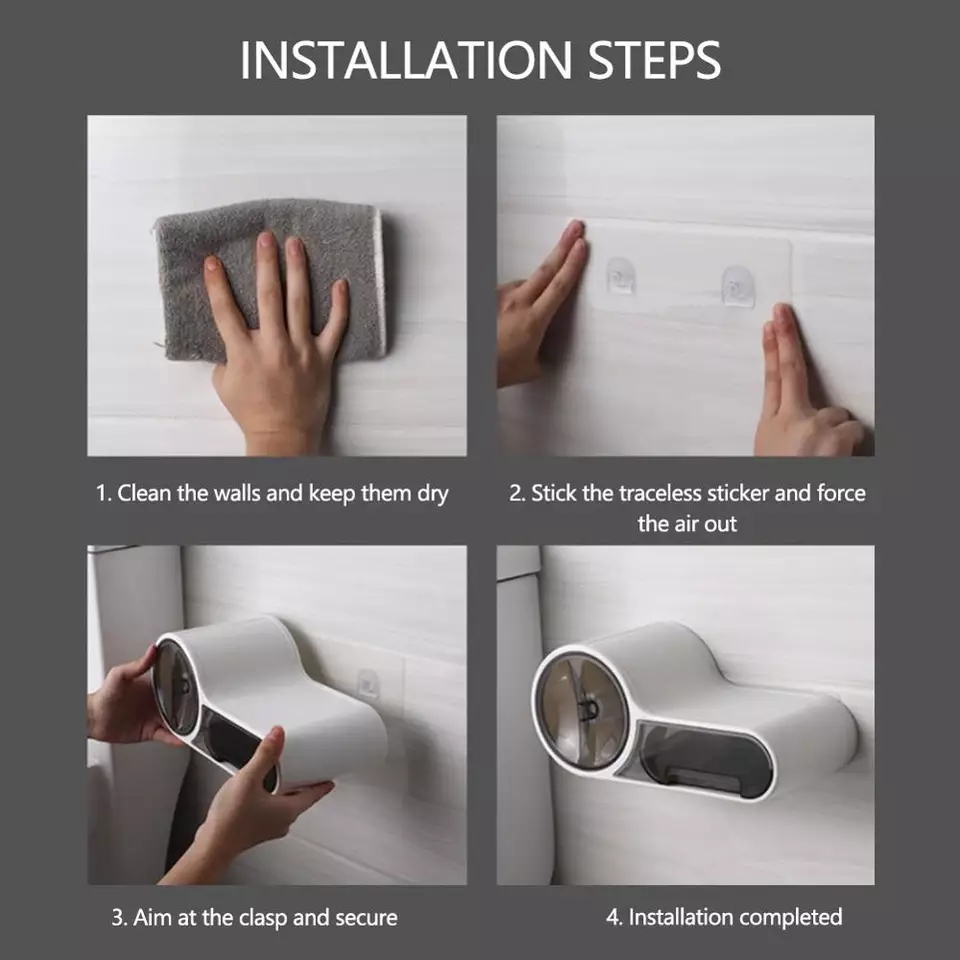 INSTALLATION STEPS

1. Clean the walls and keep them dry

2. Stick the traceless sticker and force the air out

3. Aim at the clasp and secure

4. Installation completed