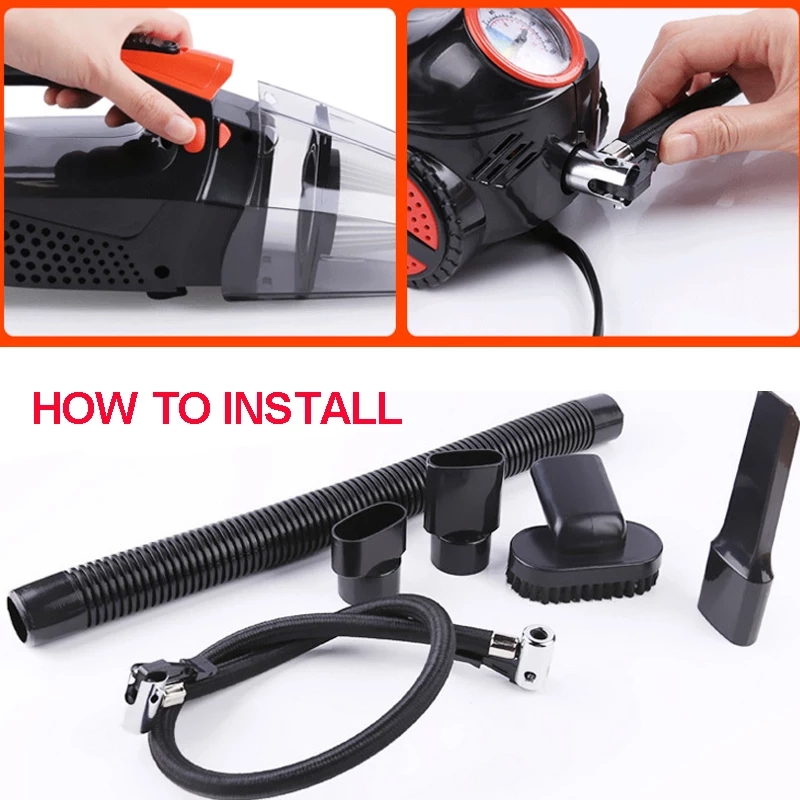 HOW TO INSTALL