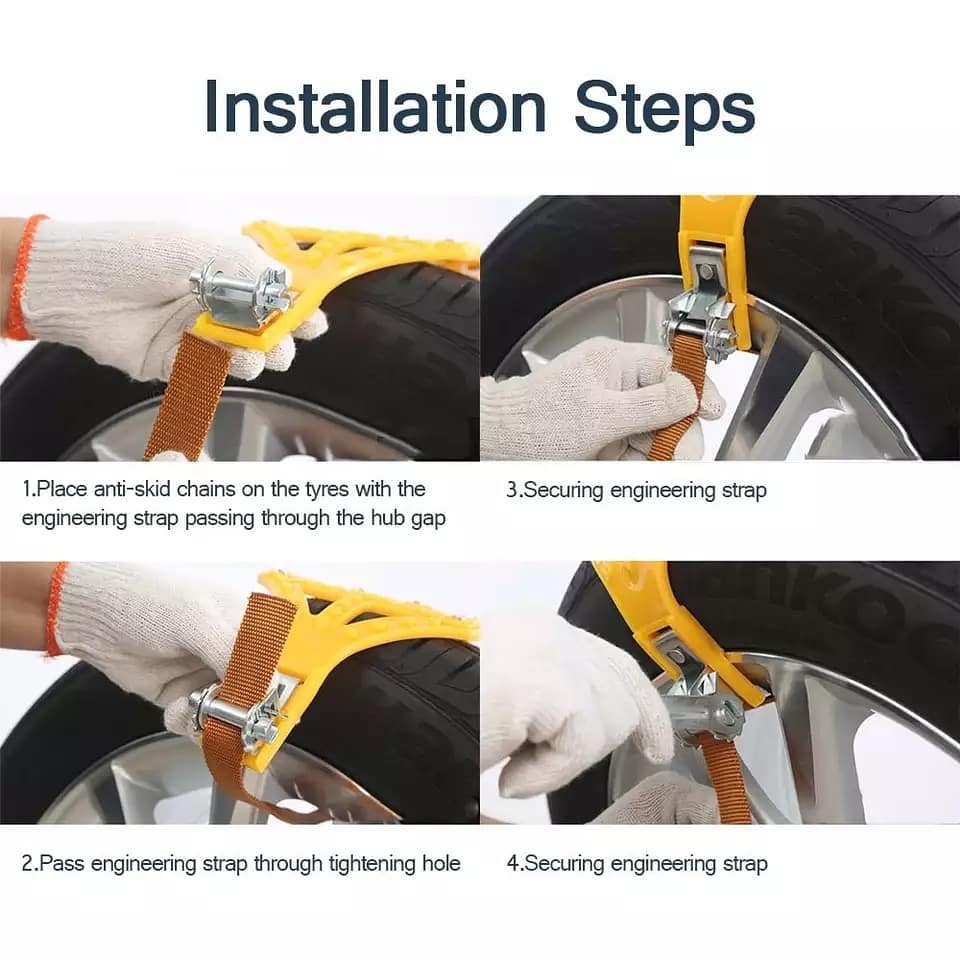 Installation Steps

1.Place anti-skid chains on the tyres with the engineering strap passing through the hub gap

3.Securing engineering strap

2.Pass engineering strap through tightening hole

4.Securing engineering strap